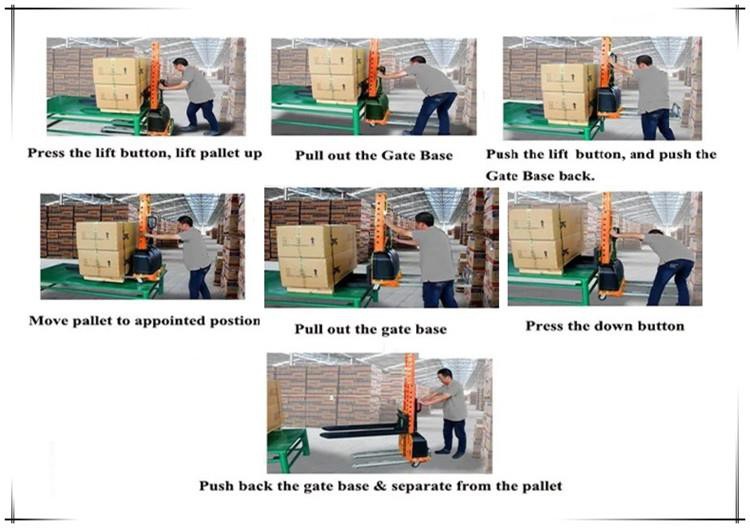 Press the lift button, lift pallet up

Pull out the Gate Base

Push the lift button, and push the Gate Base back.

Move pallet to appointed postion

Pull out the gate base

Press the down button

Push back the gate base & separate from the pallet